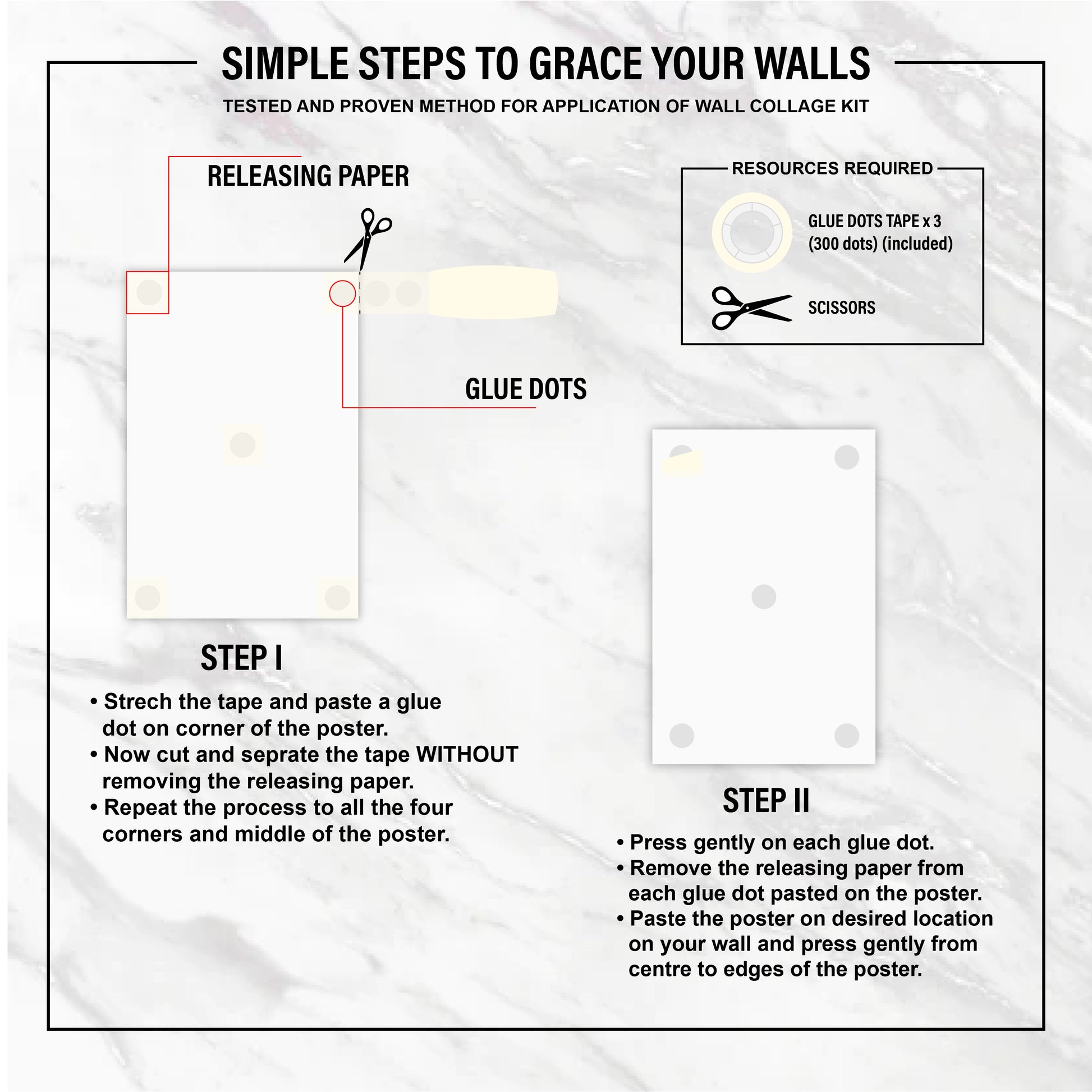 SIMPLE STEPS TO GRACE YOUR WALLS

TESTED AND PROVEN METHOD FOR APPLICATION OF WALL COLLAGE KIT

RELEASING PAPER

RESOURCES REQUIRED

GLUE DOTS TAPE x 3 (300 dots) (included)

SCISSORS

GLUE DOTS

STEP I

• Strech the tape and paste a glue dot on corner of the poster.
• Now cut and seprate the tape WITHOUT removing the releasing paper.
• Repeat the process to all the four corners and middle of the poster.

STEP II

• Press gently on each glue dot.
• Remove the releasing paper from each glue dot pasted on the poster.
• Paste the poster on desired location on your wall and press gently from centre to edges of the poster.